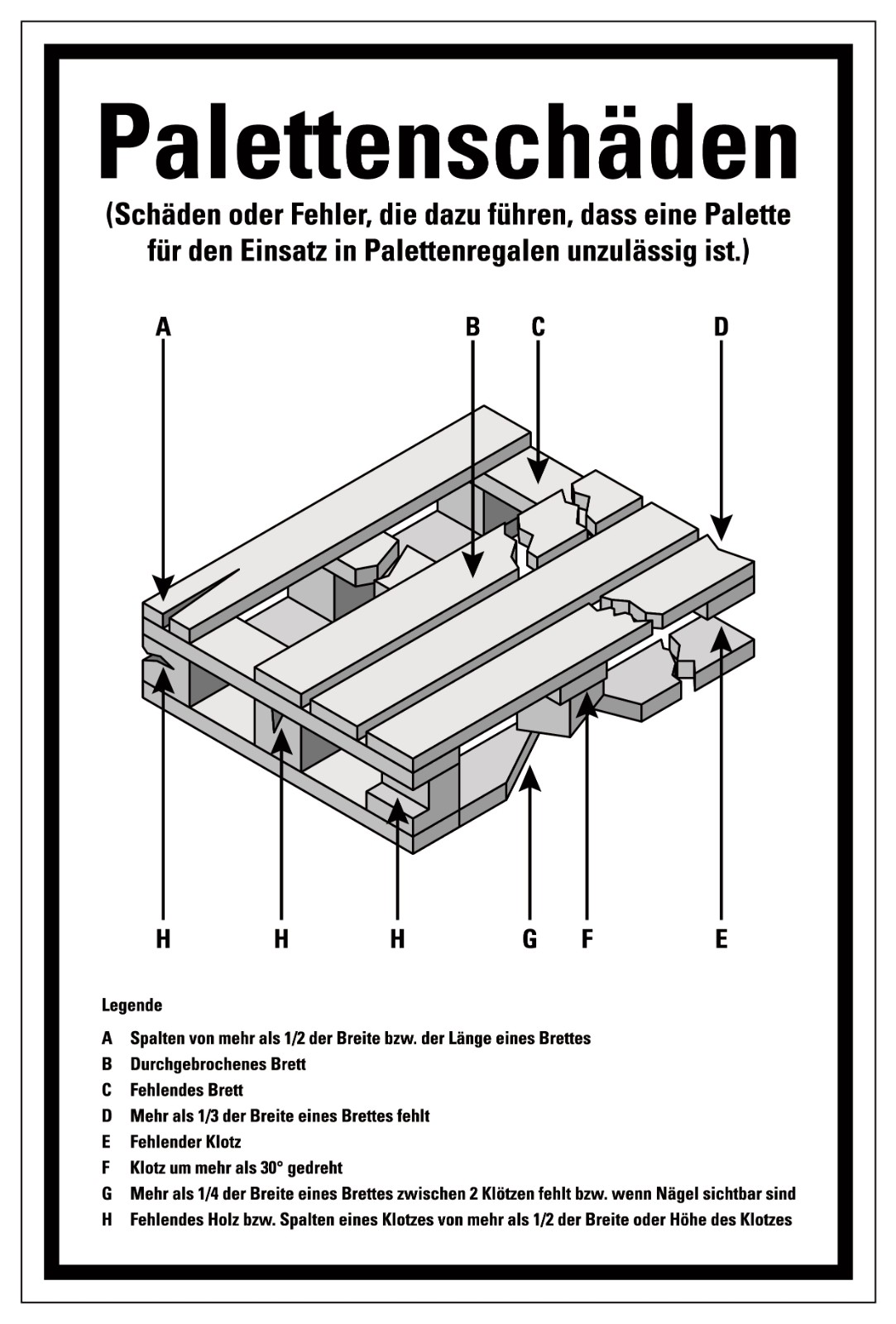 Palettenschäden

(Schäden oder Fehler, die dazu führen, dass eine Palette für den Einsatz in Palettenregalen unzulässig ist.)

A B C D

H H H G F E

Legende

A Spalten von mehr als 1/2 der Breite bzw. der Länge eines Brettes
B Durchgebrochenes Brett
C Fehlendes Brett
D Mehr als 1/3 der Breite eines Brettes fehlt
E Fehlender Klotz
F Klotz um mehr als 30° gedreht
G Mehr als 1/4 der Breite eines Brettes zwischen 2 Klötzen fehlt bzw. wenn Nägel sichtbar sind
H Fehlendes Holz bzw. Spalten eines Klotzes von mehr als 1/2 der Breite oder Höhe des Klotzes